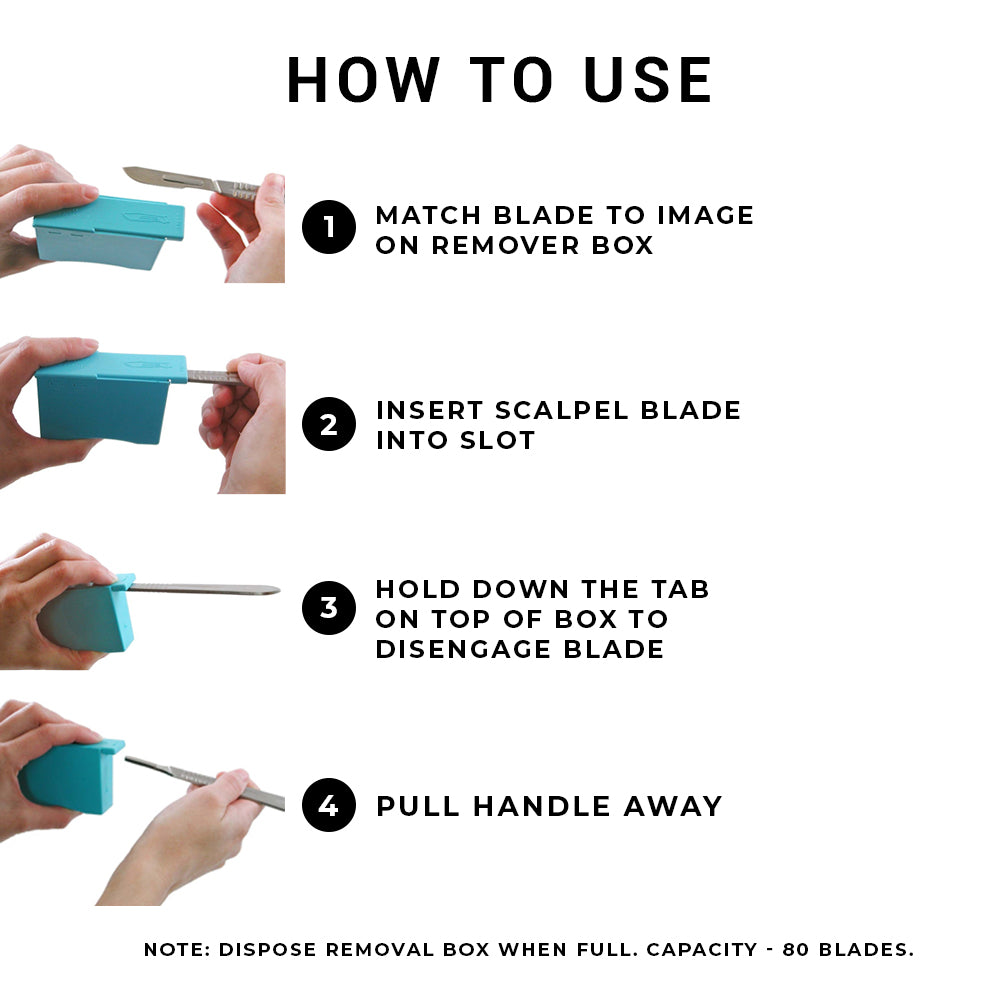 HOW TO USE

1 MATCH BLADE TO IMAGE ON REMOVER BOX

2 INSERT SCALPEL BLADE INTO SLOT

3 HOLD DOWN THE TAB ON TOP OF BOX TO DISENGAGE BLADE

4 PULL HANDLE AWAY

NOTE: DISPOSE REMOVAL BOX WHEN FULL. CAPACITY - 80 BLADES.