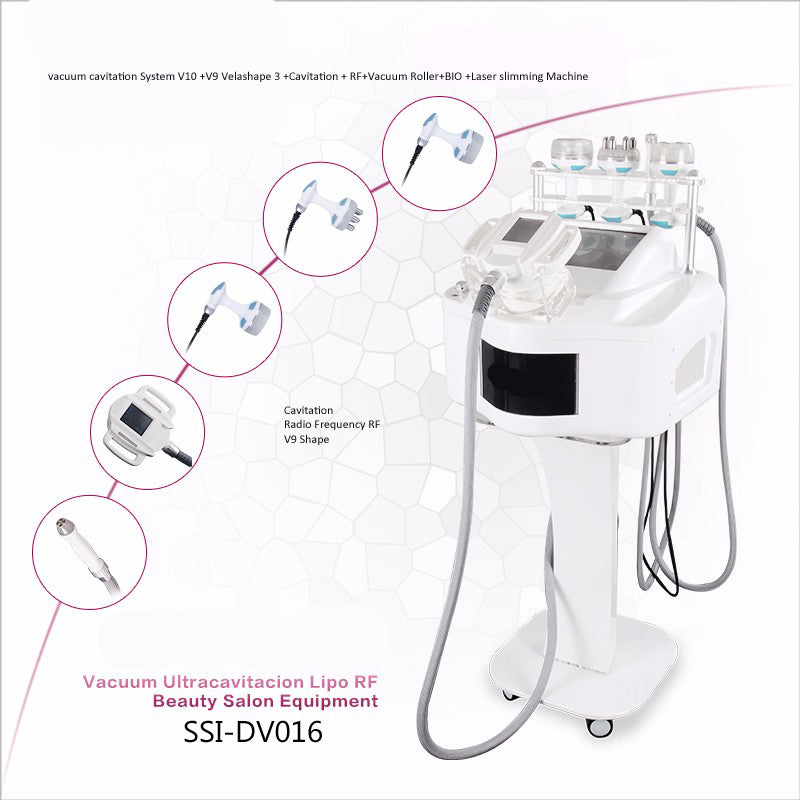 vacuum cavitation System V10 +V9 Velashape 3 +Cavitation + RF+Vacuum Roller+BIO +Laser slimming Machine

Cavitation
Radio Frequency RF
V9 Shape

Vacuum Ultracavitacion Lipo RF
Beauty Salon Equipment
SSI-DV016